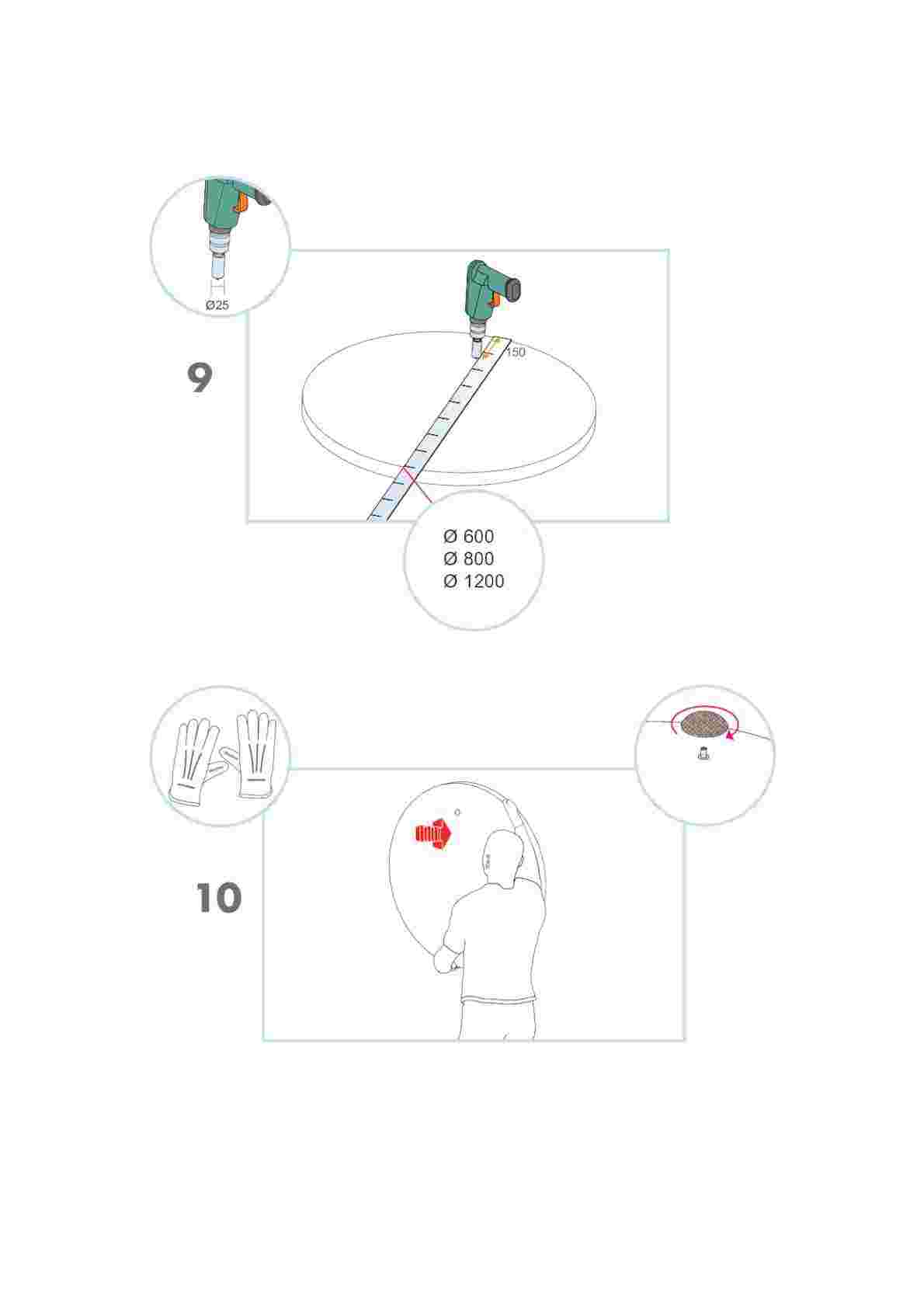 Ø25

9

150

Ø 600
Ø 800
Ø 1200

10